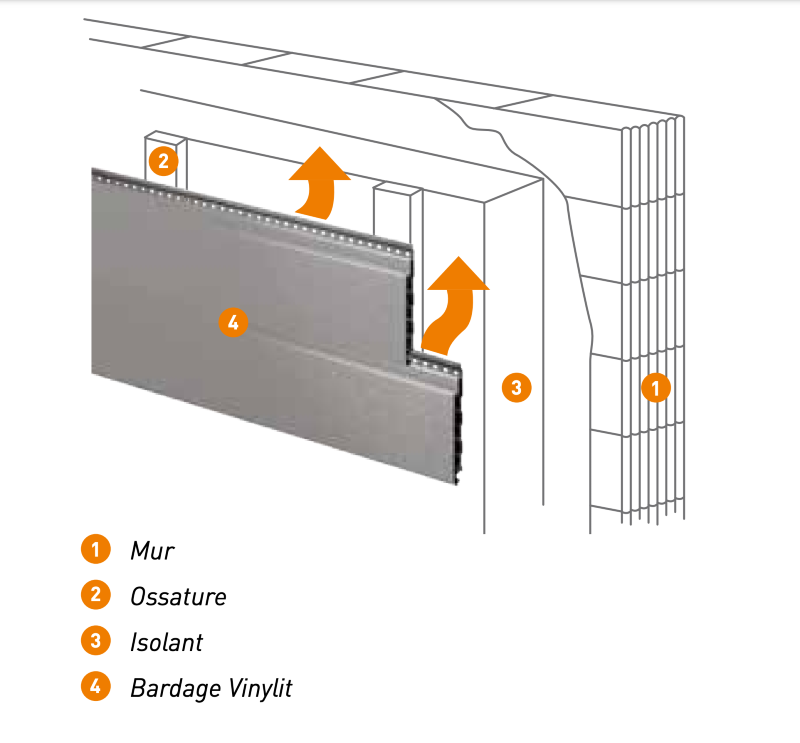 2
4
3
1

1 Mur
2 Ossature
3 Isolant
4 Bardage Vinylit